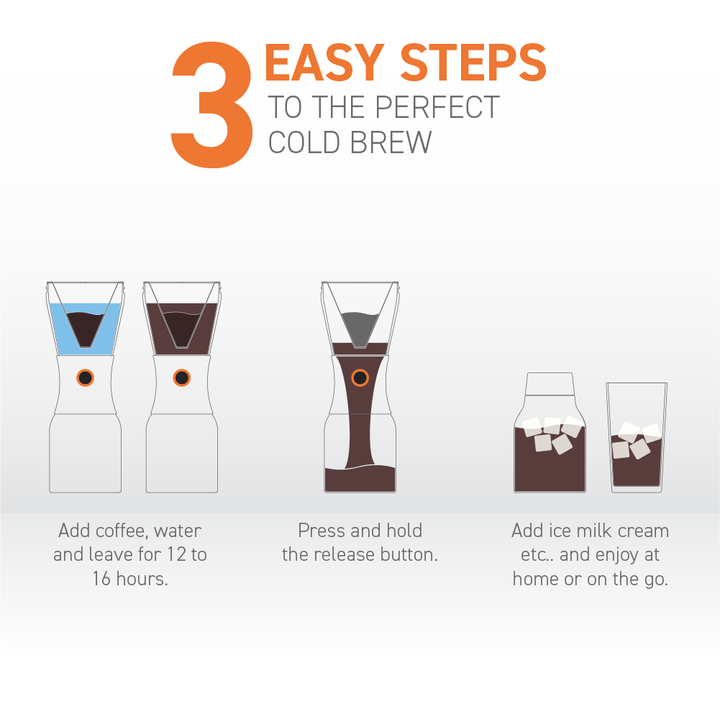 3 EASY STEPS
TO THE PERFECT COLD BREW

Add coffee, water and leave for 12 to 16 hours.

Press and hold the release button.

Add ice milk cream etc.. and enjoy at home or on the go.