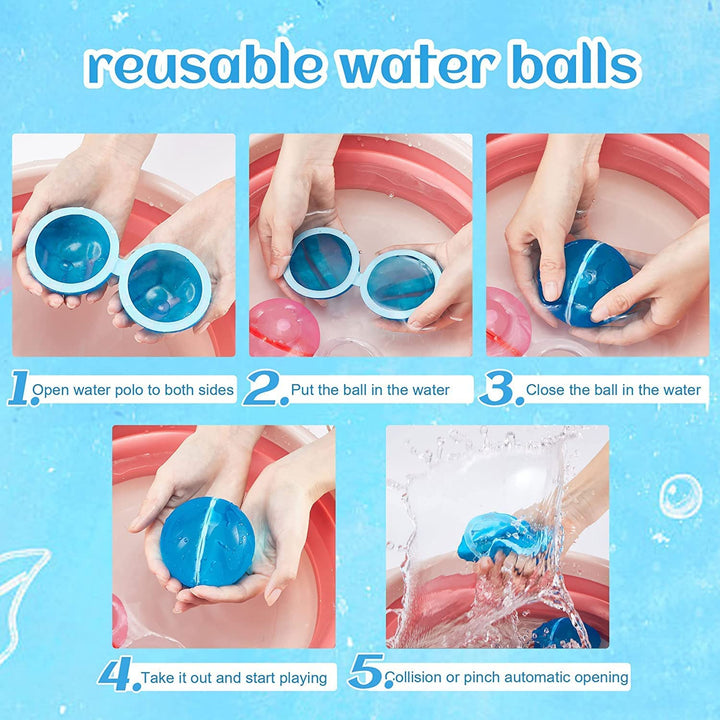 reusable water balls

1. Open water polo to both sides

2. Put the ball in the water

3. Close the ball in the water

4. Take it out and start playing

5. Collision or pinch automatic opening