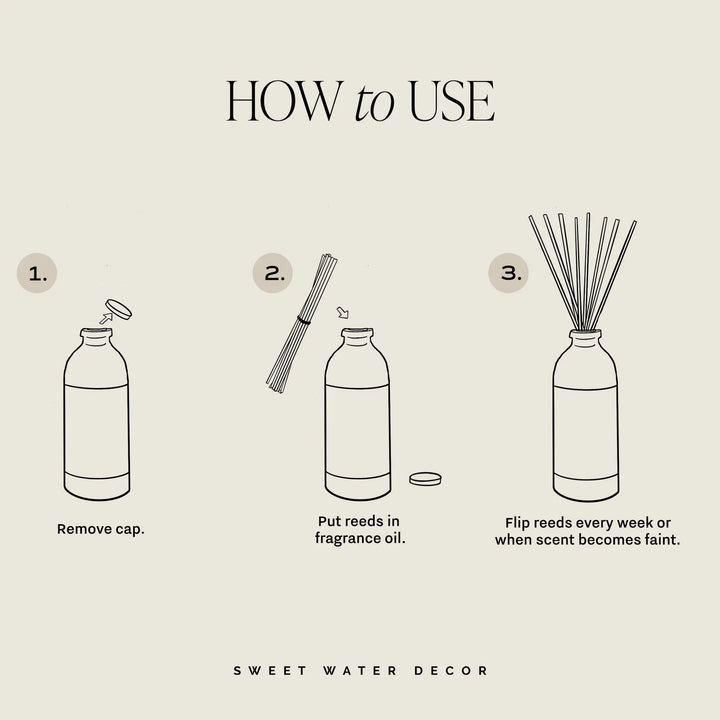 HOW to USE

1.

Remove cap.

2.

Put reeds in fragrance oil.

3.

Flip reeds every week or when scent becomes faint.

SWEET WATER DECOR