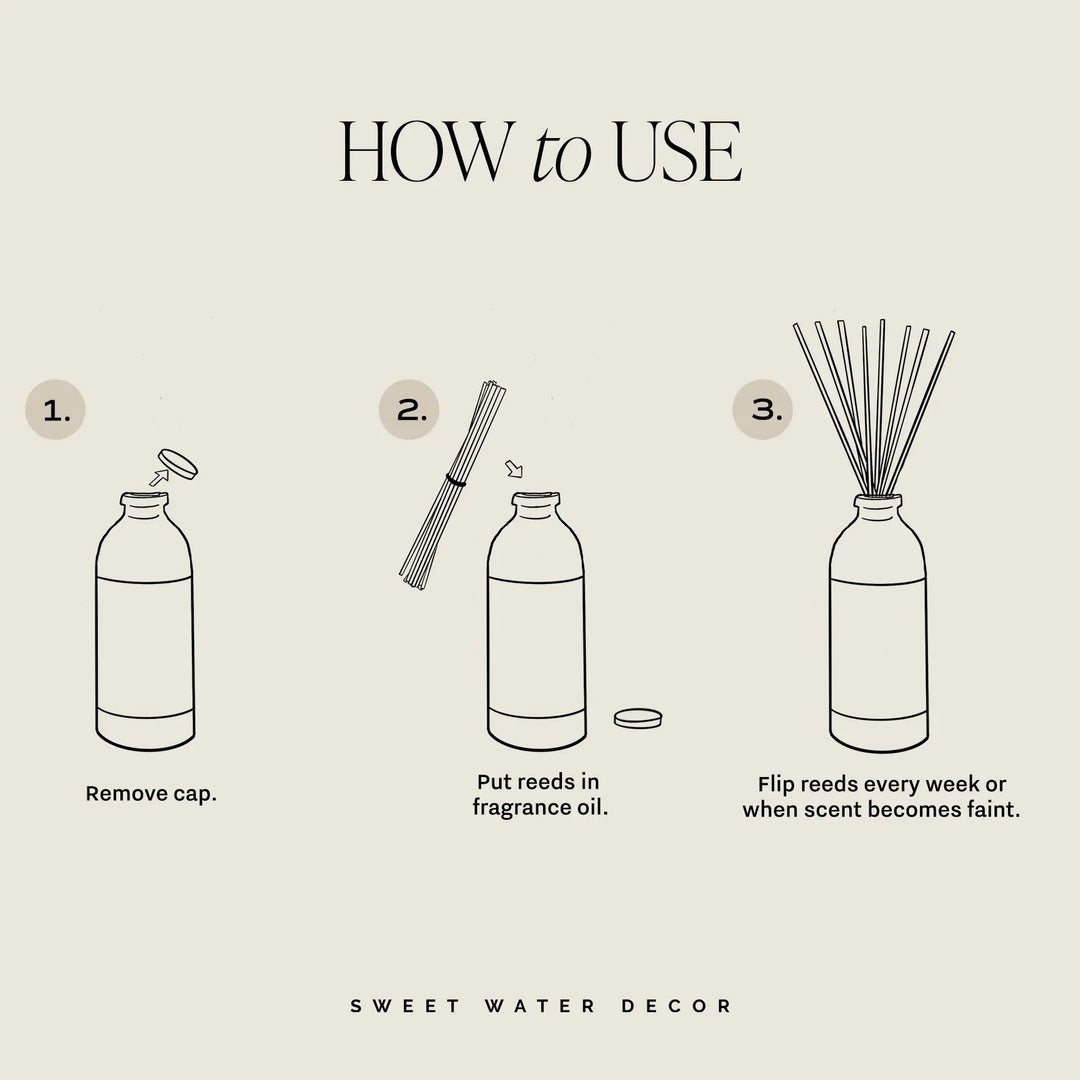 HOW to USE

1.

Remove cap.

2.

Put reeds in fragrance oil.

3.

Flip reeds every week or when scent becomes faint.

SWEET WATER DECOR