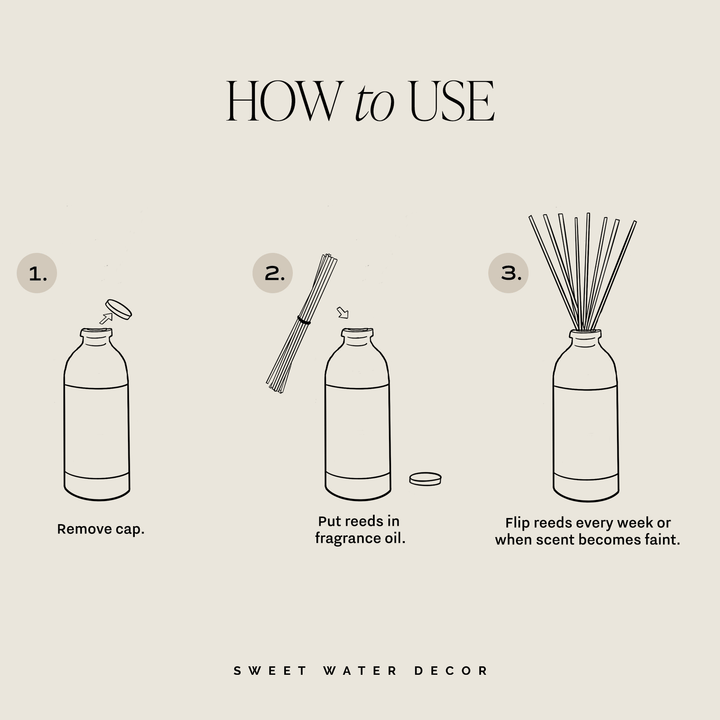 HOW to USE

1.

Remove cap.

2.

Put reeds in fragrance oil.

3.

Flip reeds every week or when scent becomes faint.

SWEET WATER DECOR