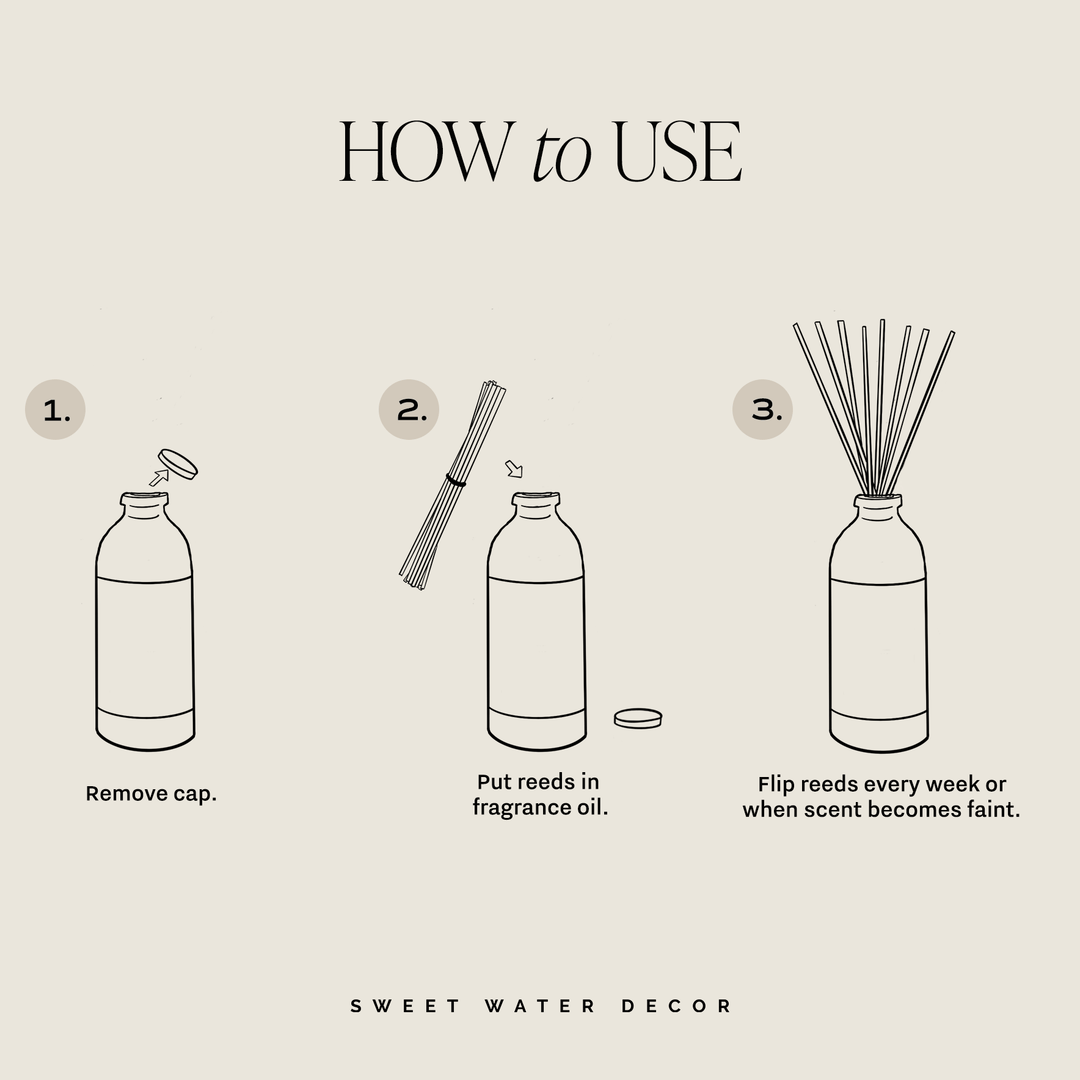 HOW to USE

1.

Remove cap.

2.

Put reeds in fragrance oil.

3.

Flip reeds every week or when scent becomes faint.

SWEET WATER DECOR